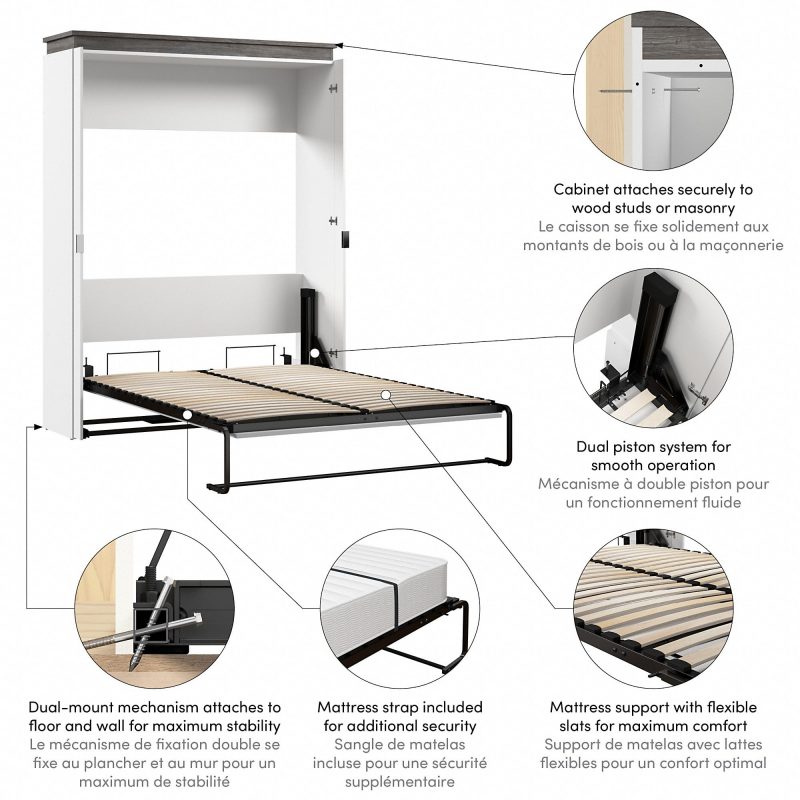 Cabinet attaches securely to wood studs or masonry
Le caisson se fixe solidement aux montants de bois ou à la maçonnerie

Dual piston system for smooth operation
Mécanisme à double piston pour un fonctionnement fluide

Dual-mount mechanism attaches to floor and wall for maximum stability
Le mécanisme de fixation double se fixe au plancher et au mur pour un maximum de stabilité

Mattress strap included for additional security
Sangle de matelas incluse pour une sécurité supplémentaire

Mattress support with flexible slats for maximum comfort
Support de matelas avec lattes flexibles pour un confort optimal